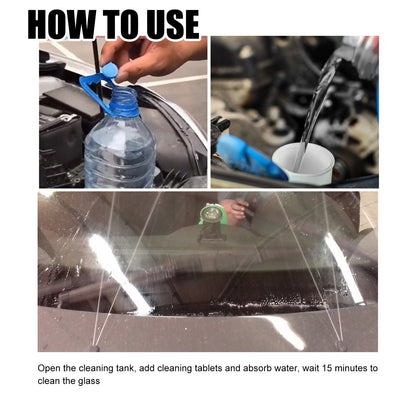 HOW TO USE

Open the cleaning tank, add cleaning tablets and absorb water, wait 15 minutes to clean the glass