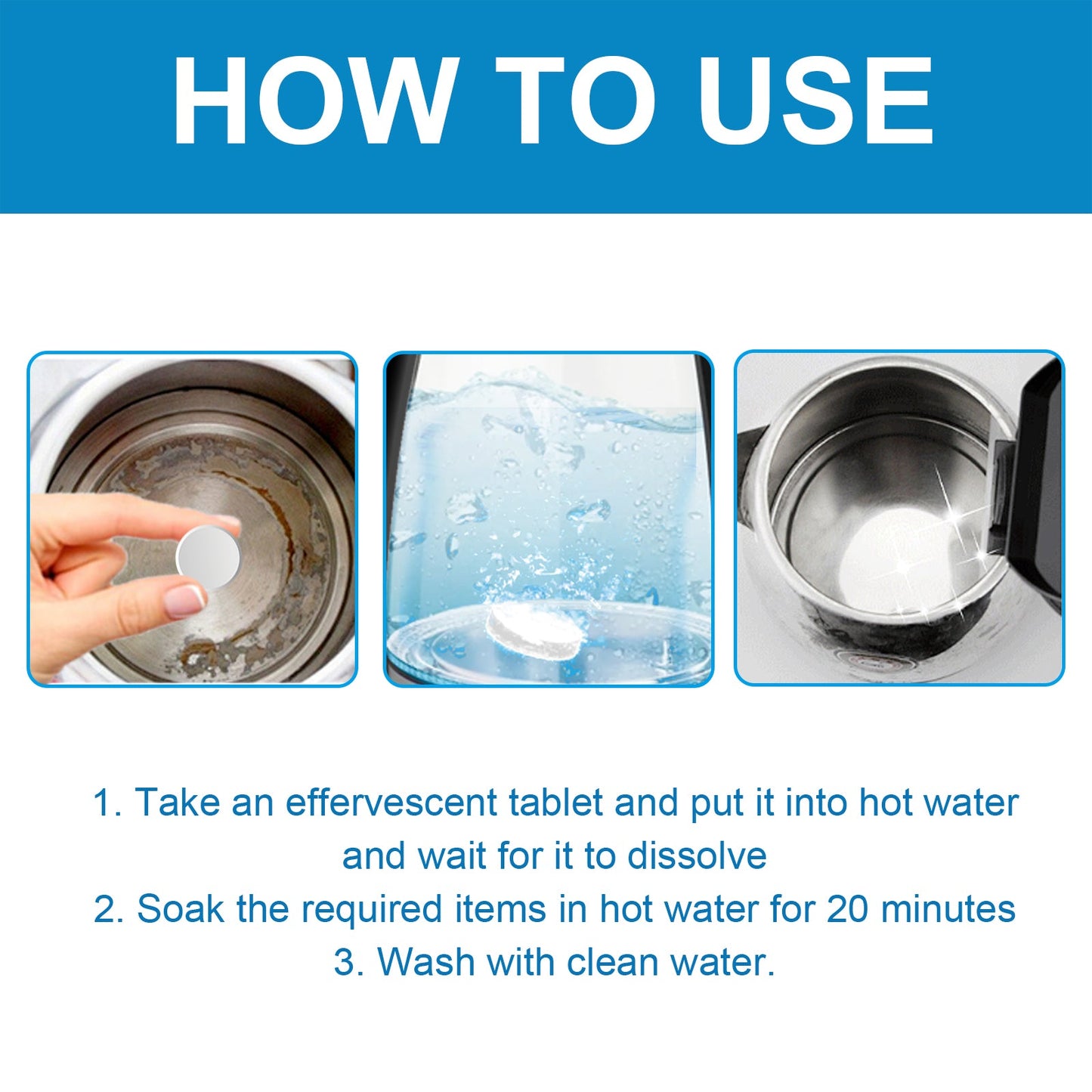 HOW TO USE

1. Take an effervescent tablet and put it into hot water and wait for it to dissolve
2. Soak the required items in hot water for 20 minutes
3. Wash with clean water.