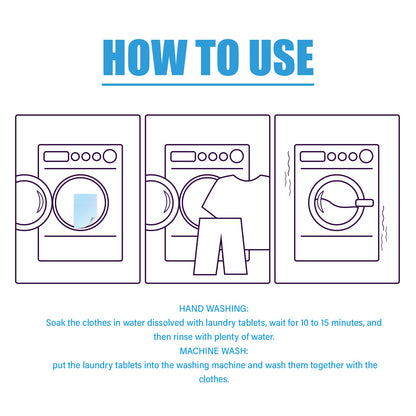 HOW TO USE

HAND WASHING:
Soak the clothes in water dissolved with laundry tablets, wait for 10 to 15 minutes, and then rinse with plenty of water.
MACHINE WASH:
put the laundry tablets into the washing machine and wash them together with the clothes.